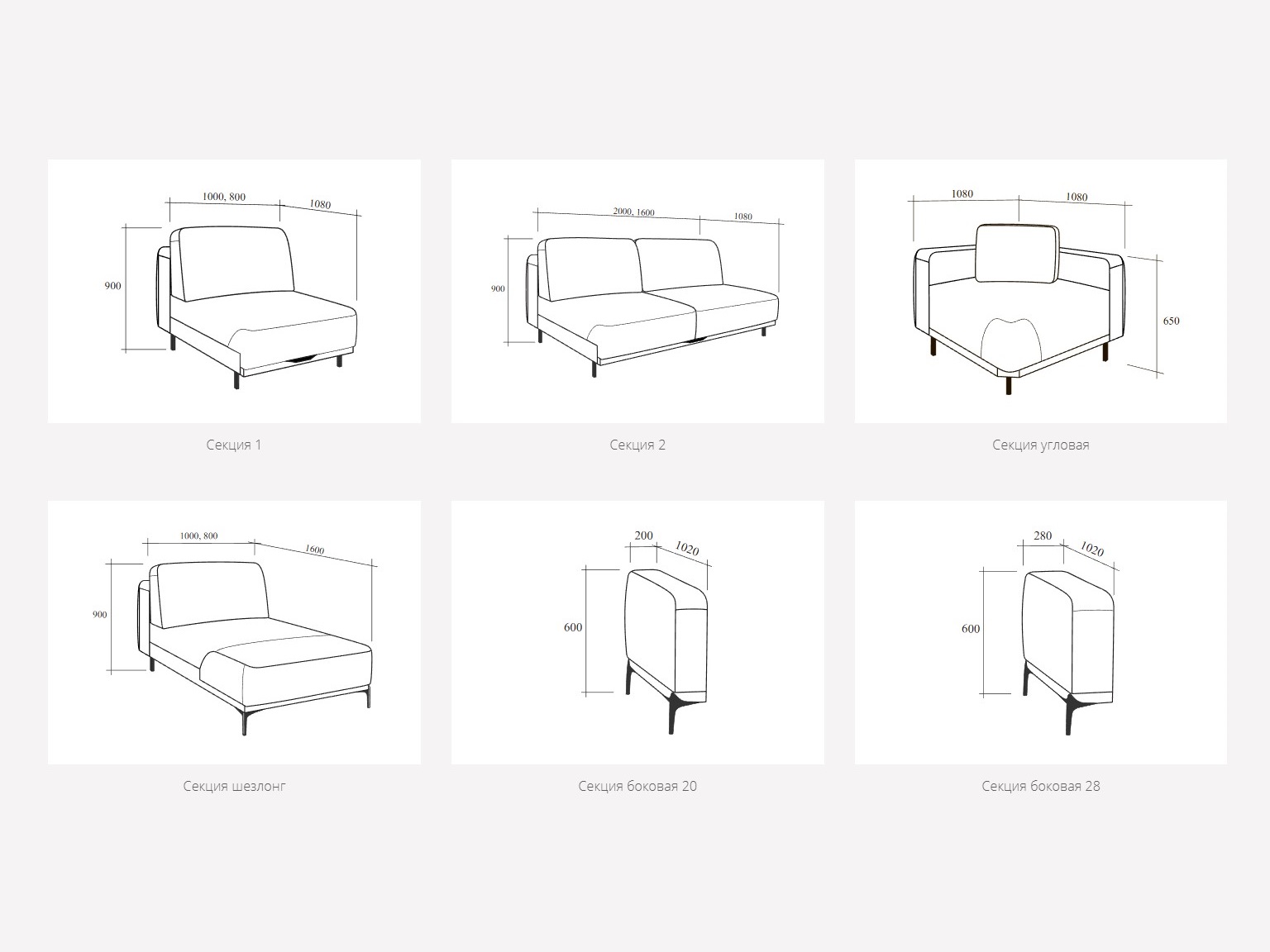 1000, 800
1080
900

Секция 1

2000, 1600
1080
900

Секция 2

1080
1080
650

Секция угловая

1000, 800
1600
900

Секция шезлонг

200
1020
600

Секция боковая 20

280
1020
600

Секция боковая 28