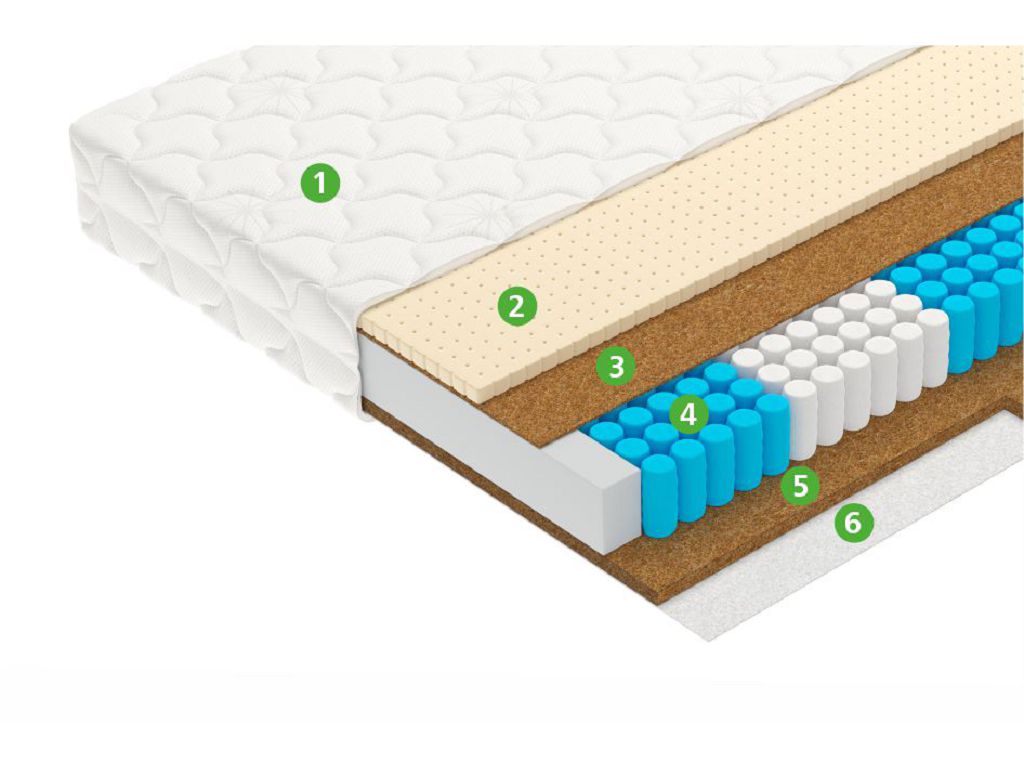 1
2
3
4
5
6